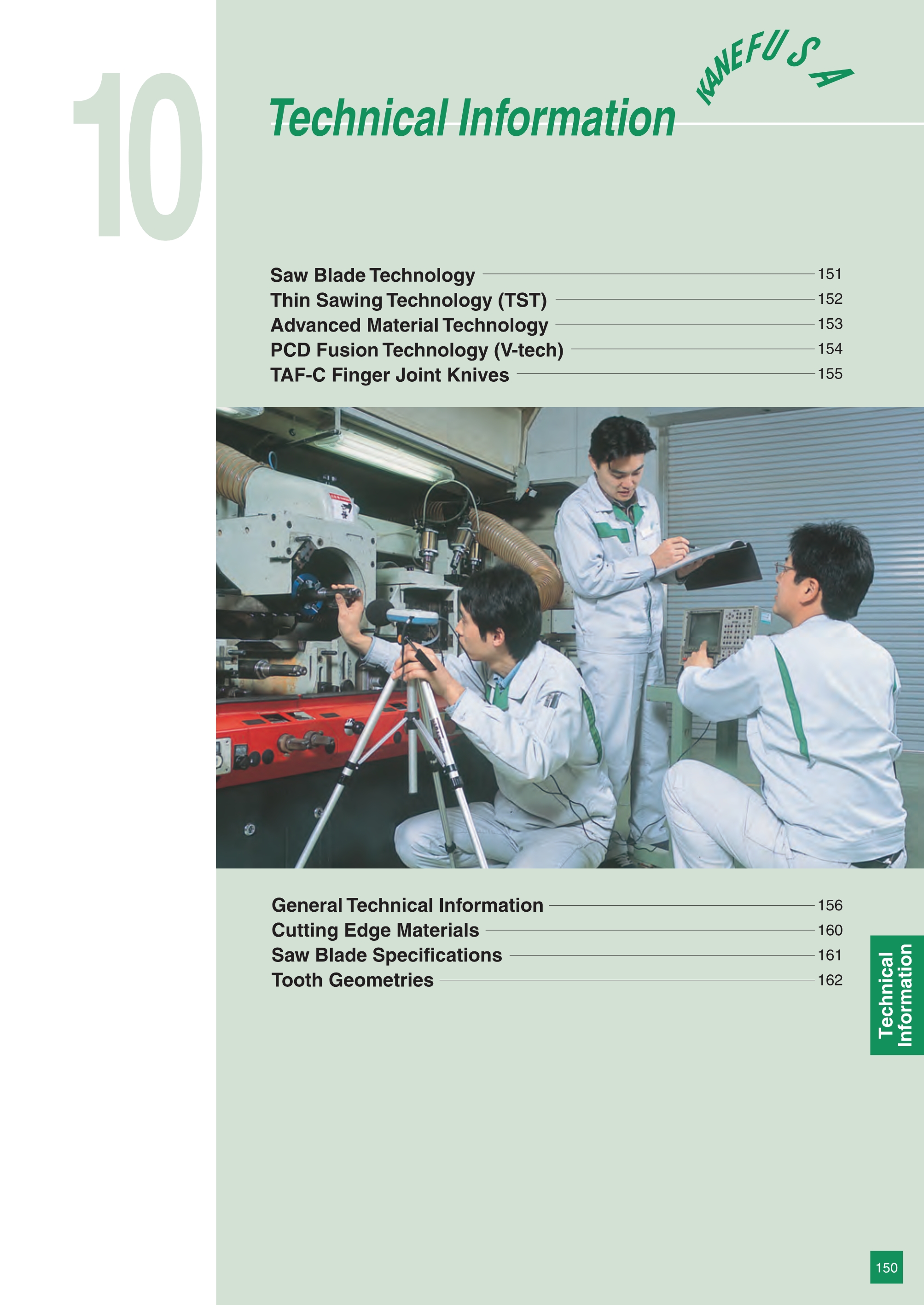 10

KANEFUSA

Technical Information

Saw Blade Technology 151
Thin Sawing Technology (TST) 152
Advanced Material Technology 153
PCD Fusion Technology (V-tech) 154
TAF-C Finger Joint Knives 155

General Technical Information 156
Cutting Edge Materials 160
Saw Blade Specifications 161
Tooth Geometries 162

Technical Information

150