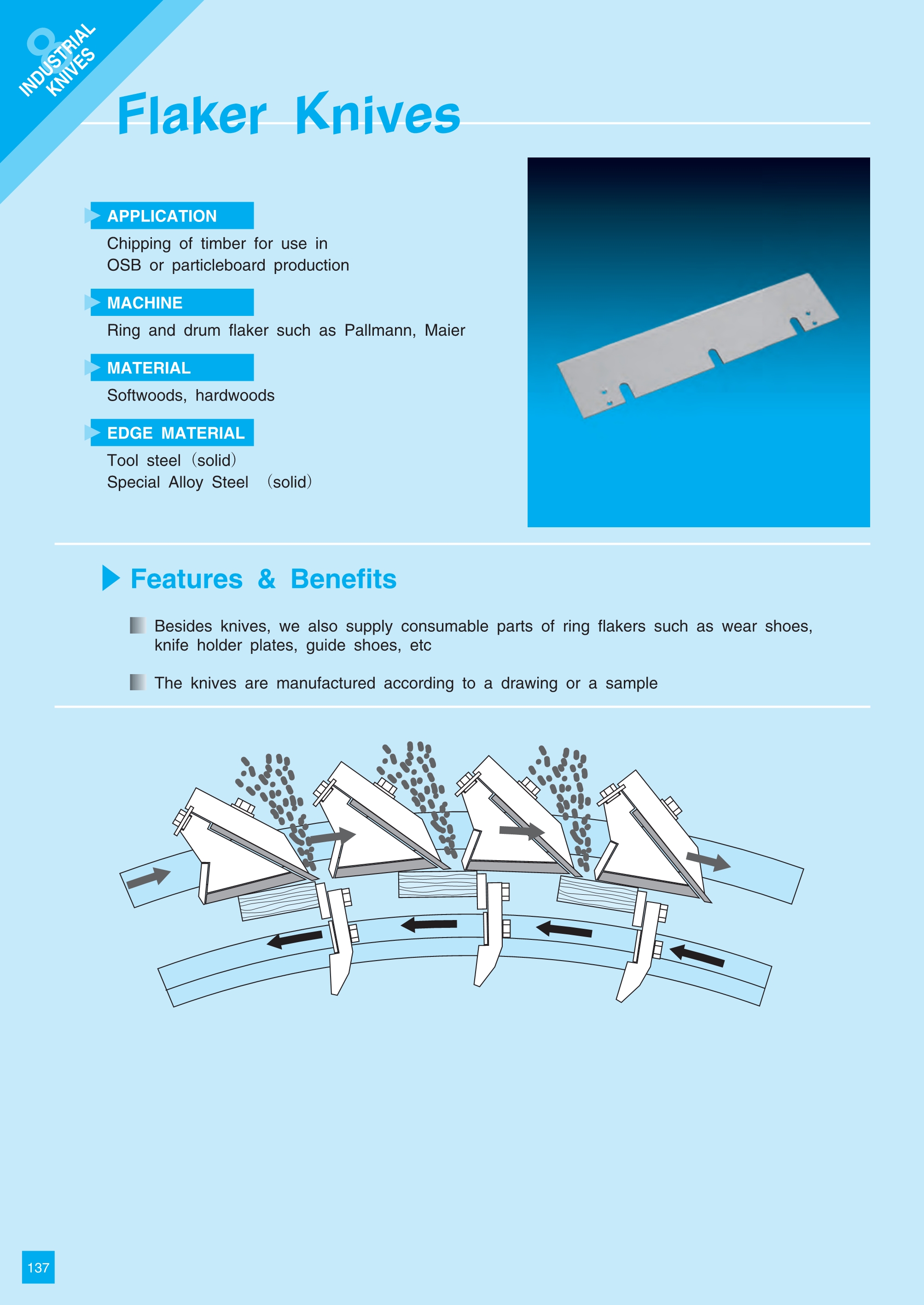 8
INDUSTRIAL KNIVES

Flaker Knives

APPLICATION
Chipping of timber for use in OSB or particleboard production

MACHINE
Ring and drum flaker such as Pallmann, Maier

MATERIAL
Softwoods, hardwoods

EDGE MATERIAL
Tool steel (solid)
Special Alloy Steel (solid)

Features & Benefits

Besides knives, we also supply consumable parts of ring flakers such as wear shoes, knife holder plates, guide shoes, etc

The knives are manufactured according to a drawing or a sample

137