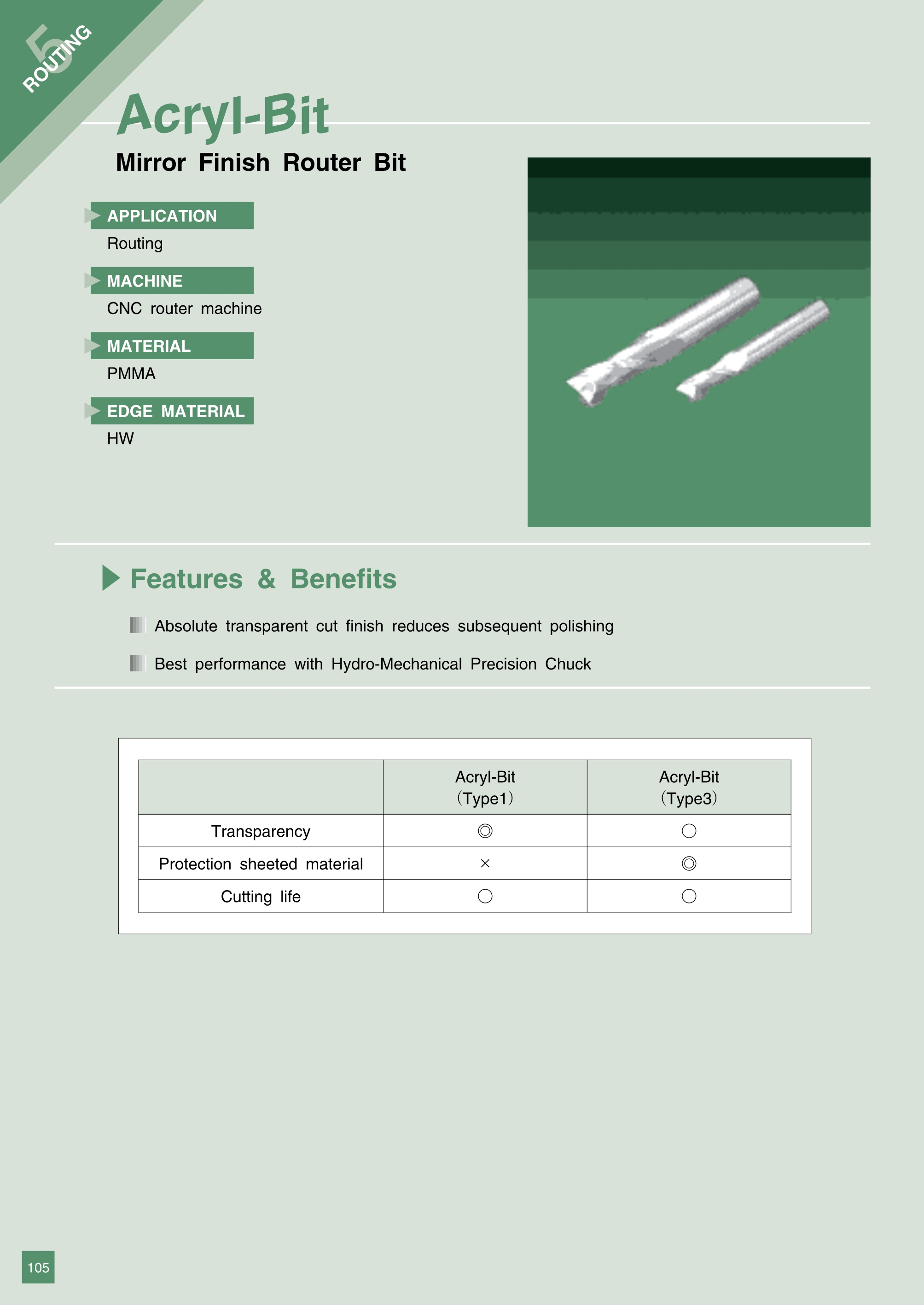 5 ROUTING

Acryl-Bit

Mirror Finish Router Bit

APPLICATION
Routing

MACHINE
CNC router machine

MATERIAL
PMMA

EDGE MATERIAL
HW

Features & Benefits

Absolute transparent cut finish reduces subsequent polishing

Best performance with Hydro-Mechanical Precision Chuck

| | Acryl-Bit (Type1) | Acryl-Bit (Type3) |
|---|---|---|
| Transparency | ◎ | ○ |
| Protection sheeted material | × | ◎ |
| Cutting life | ○ | ○ |

105