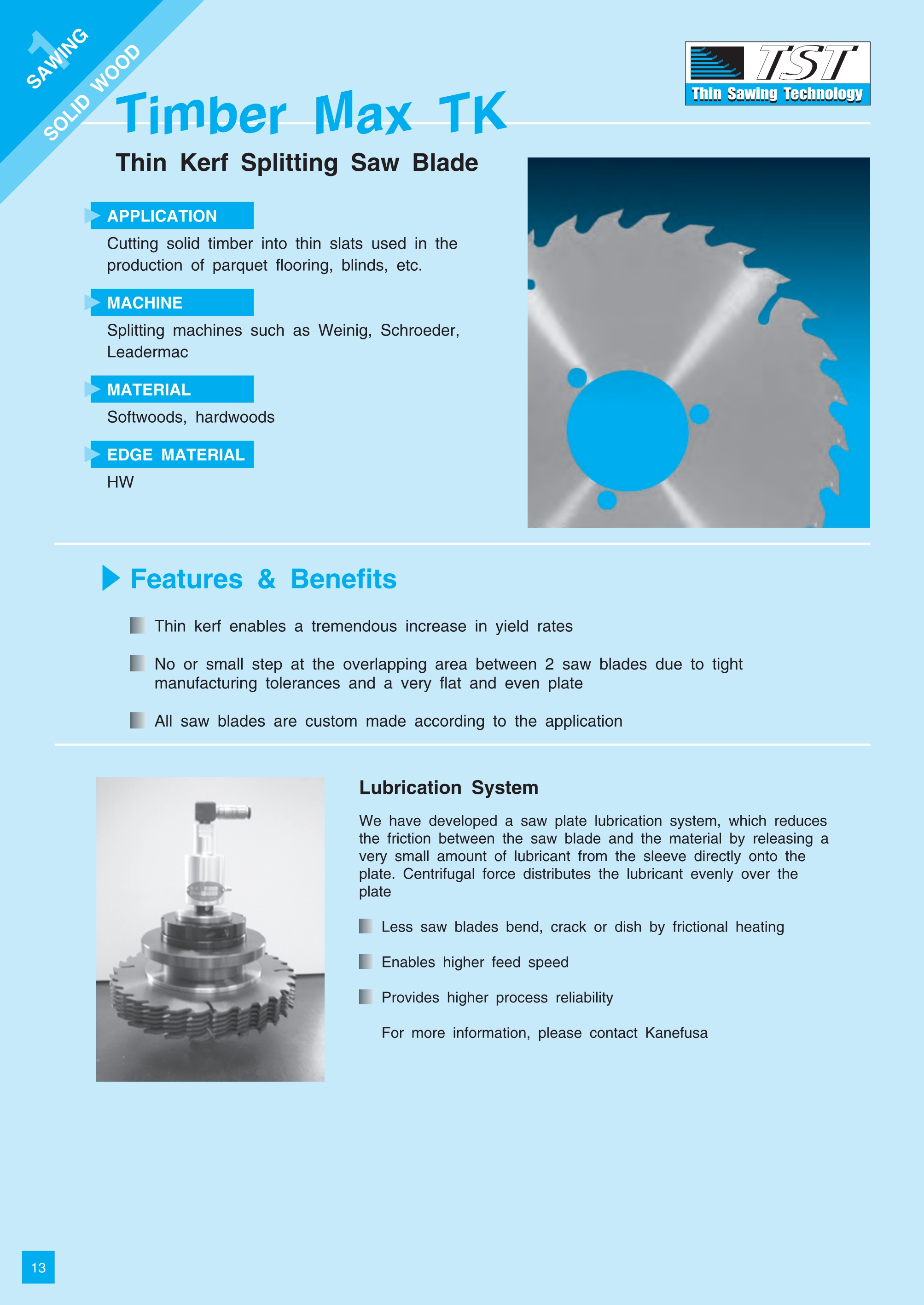 1 SAWING
SOLID WOOD

TST
Thin Sawing Technology

Timber Max TK

Thin Kerf Splitting Saw Blade

APPLICATION
Cutting solid timber into thin slats used in the production of parquet flooring, blinds, etc.

MACHINE
Splitting machines such as Weinig, Schroeder, Leadermac

MATERIAL
Softwoods, hardwoods

EDGE MATERIAL
HW

Features & Benefits

Thin kerf enables a tremendous increase in yield rates

No or small step at the overlapping area between 2 saw blades due to tight manufacturing tolerances and a very flat and even plate

All saw blades are custom made according to the application

Lubrication System

We have developed a saw plate lubrication system, which reduces the friction between the saw blade and the material by releasing a very small amount of lubricant from the sleeve directly onto the plate. Centrifugal force distributes the lubricant evenly over the plate

Less saw blades bend, crack or dish by frictional heating

Enables higher feed speed

Provides higher process reliability

For more information, please contact Kanefusa

13